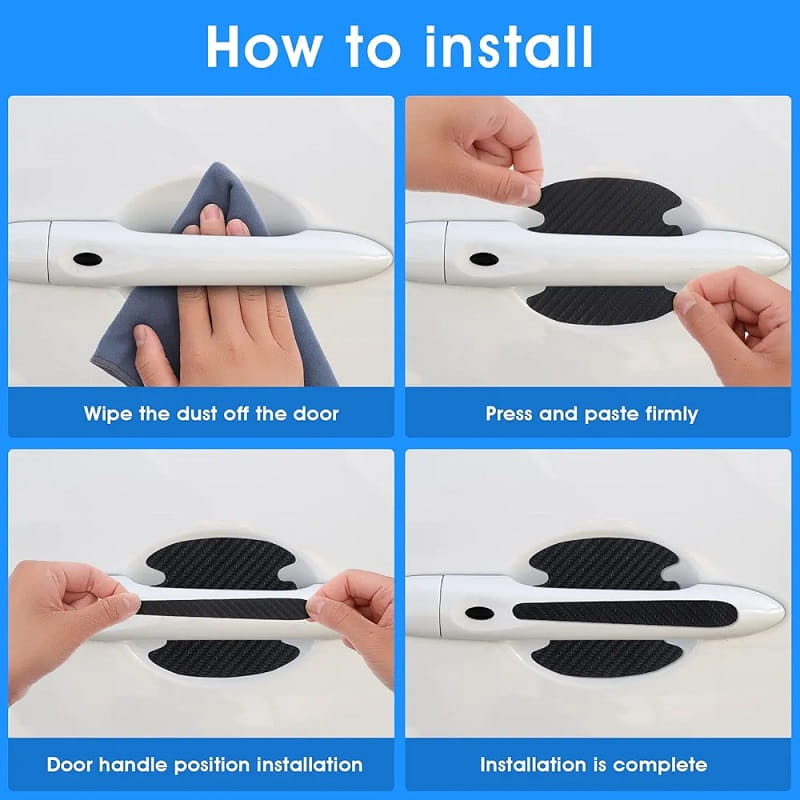 How to install

Wipe the dust off the door

Press and paste firmly

Door handle position installation

Installation is complete